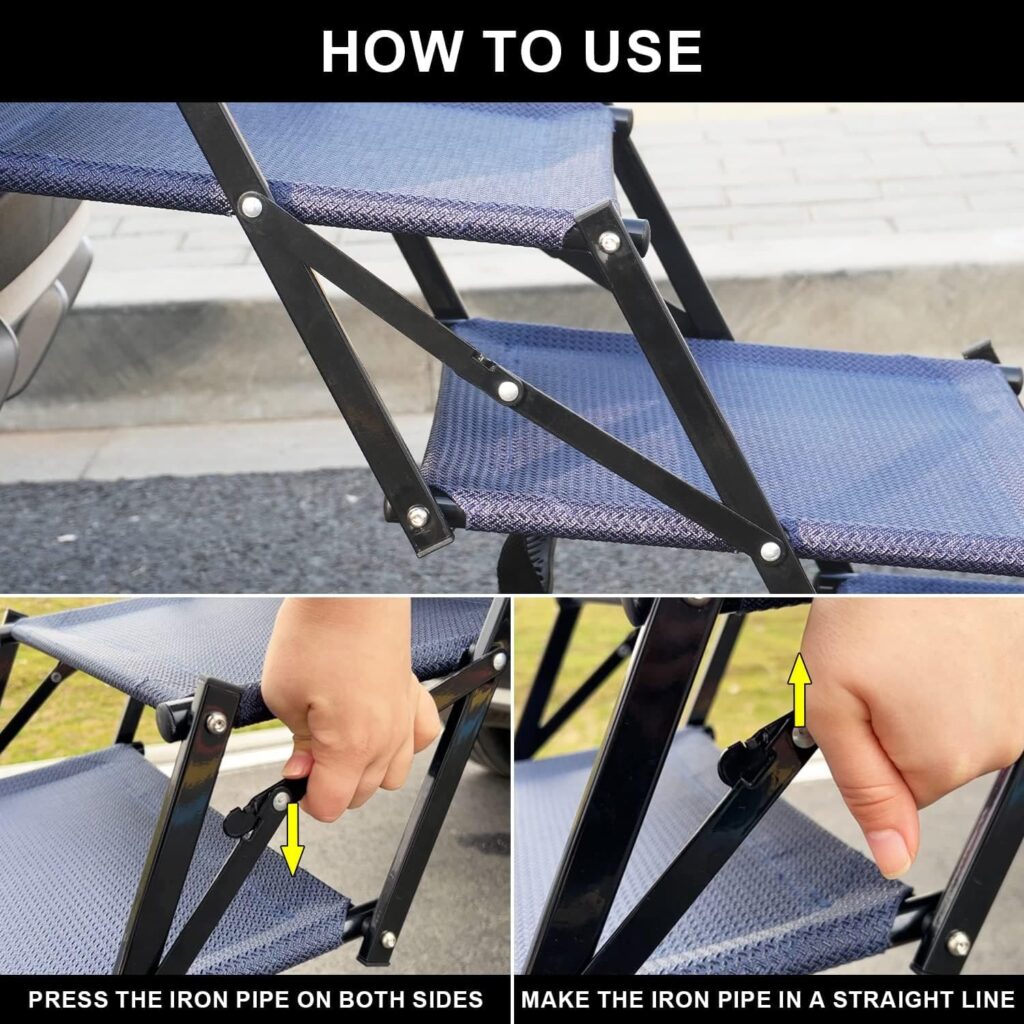 HOW TO USE

PRESS THE IRON PIPE ON BOTH SIDES

MAKE THE IRON PIPE IN A STRAIGHT LINE