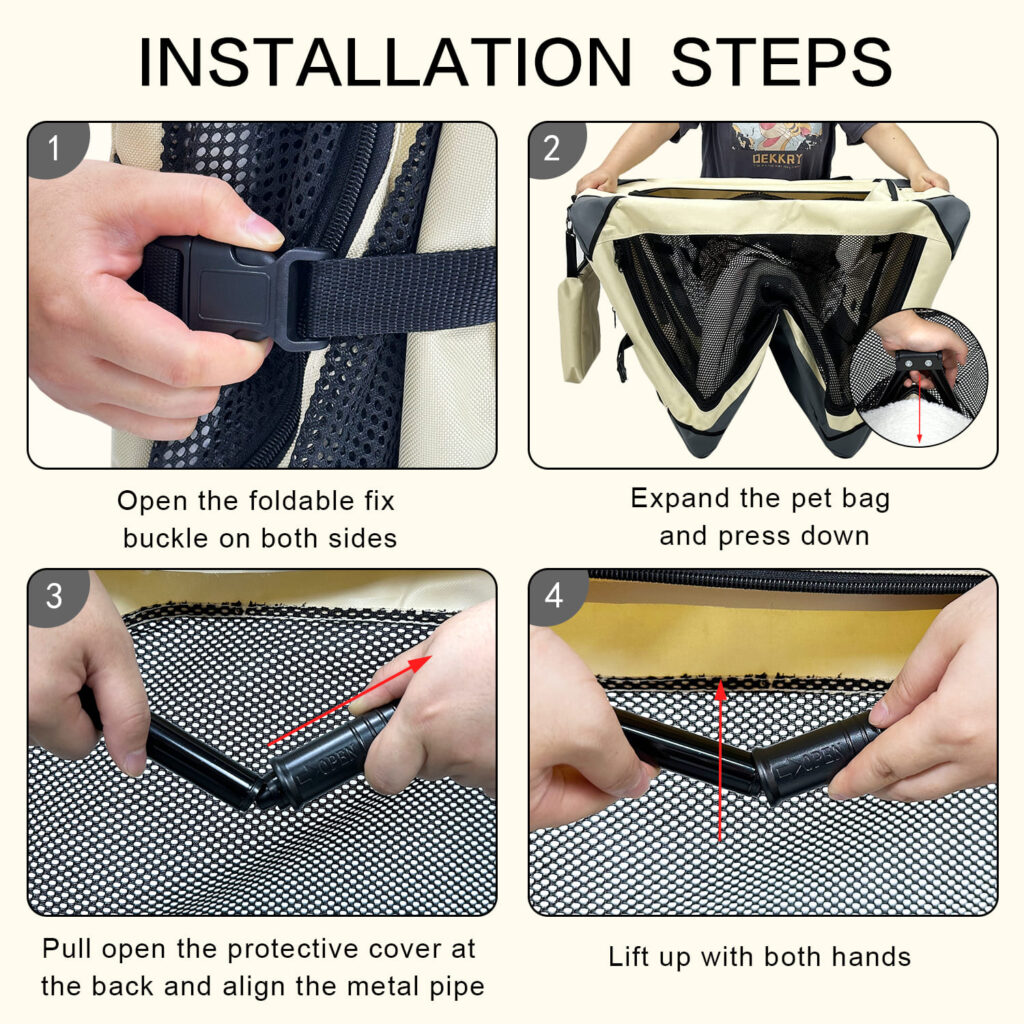 INSTALLATION STEPS

1

Open the foldable fix buckle on both sides

2

DEKKRY

Expand the pet bag and press down

3

OPEN

Pull open the protective cover at the back and align the metal pipe

4

OPEN

Lift up with both hands