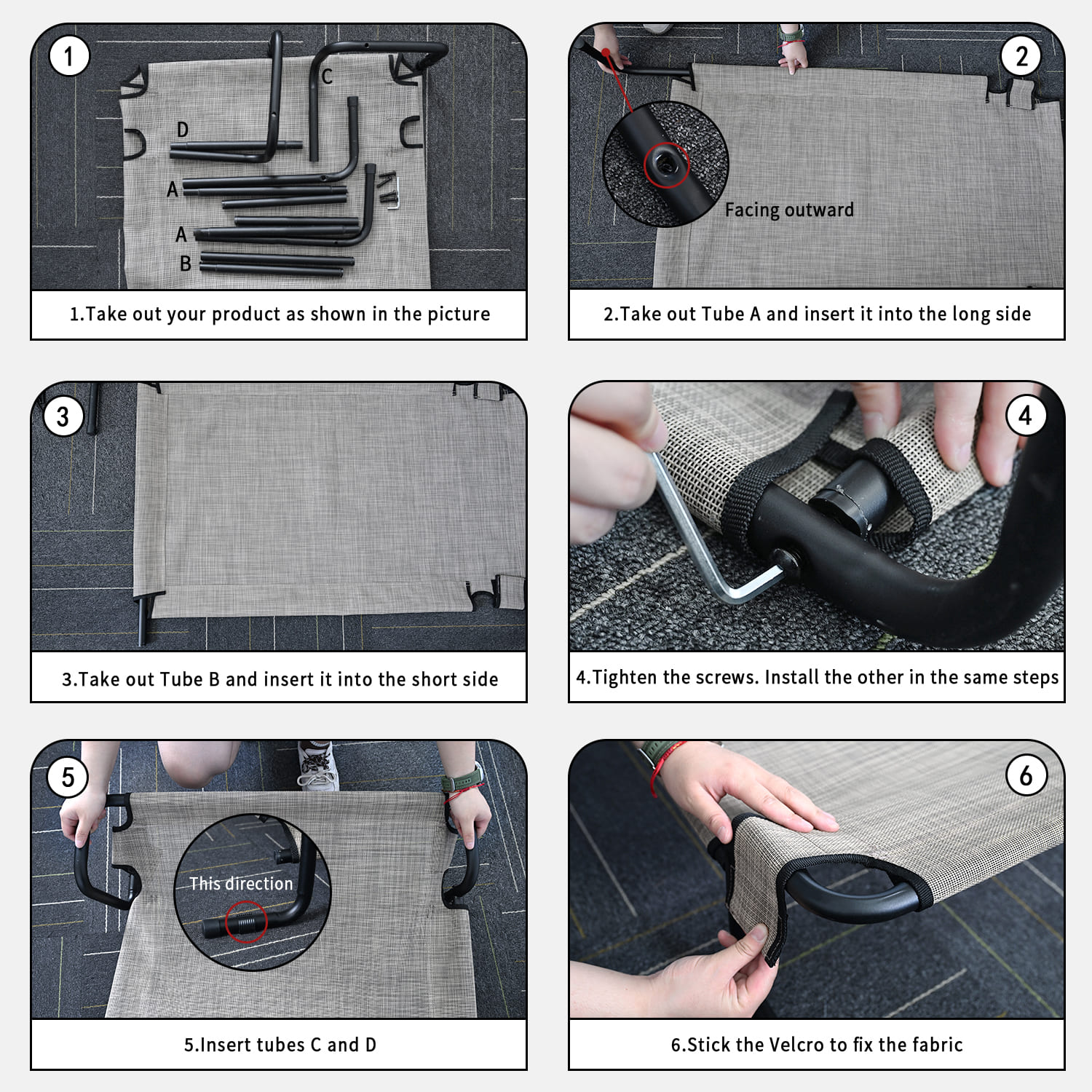 1

C

D

A

A

B

1.Take out your product as shown in the picture

2

Facing outward

2.Take out Tube A and insert it into the long side

3

3.Take out Tube B and insert it into the short side

4

4.Tighten the screws. Install the other in the same steps

5

This direction

5.Insert tubes C and D

6

6.Stick the Velcro to fix the fabric