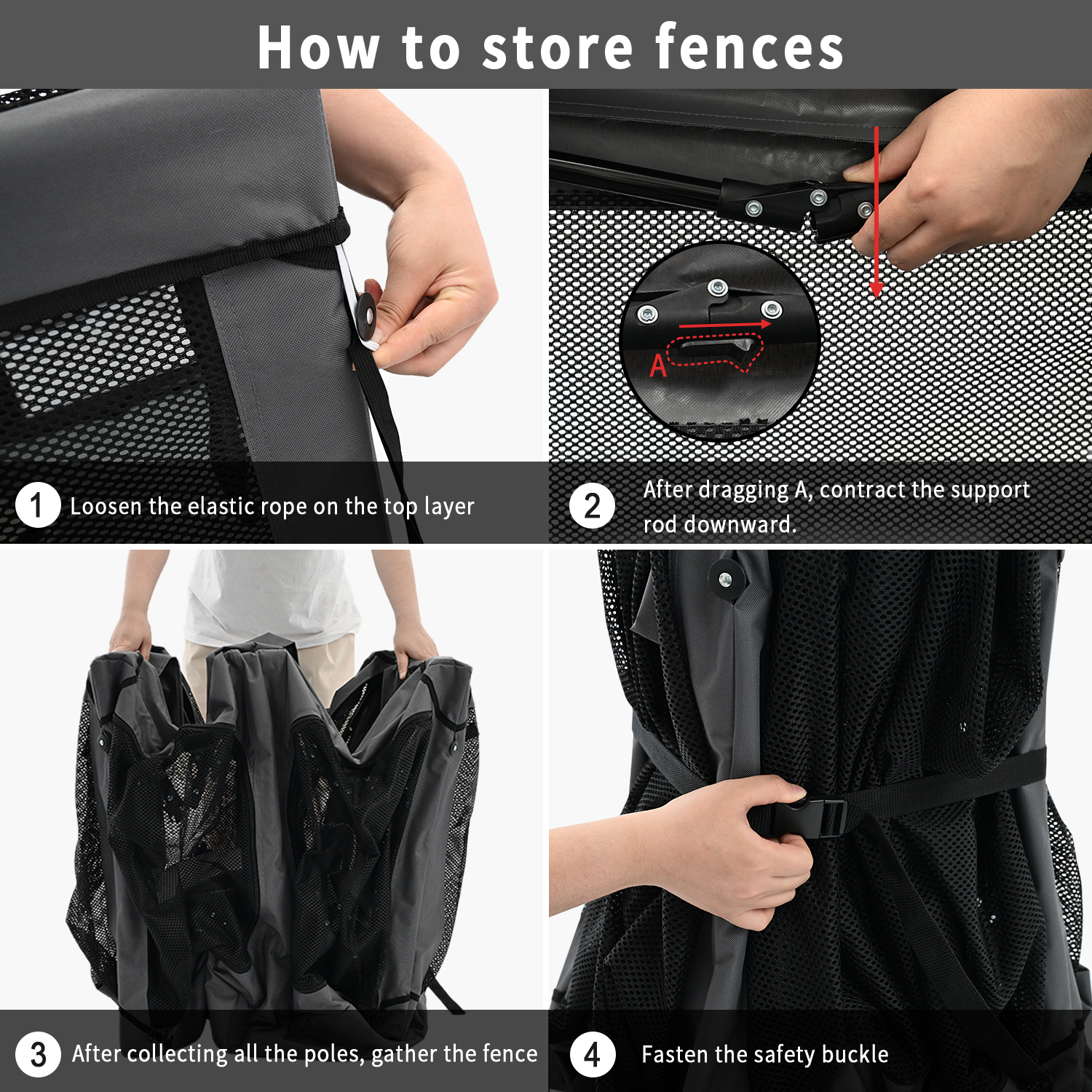 How to store fences

A

1 Loosen the elastic rope on the top layer

2 After dragging A, contract the support rod downward.

3 After collecting all the poles, gather the fence

4 Fasten the safety buckle